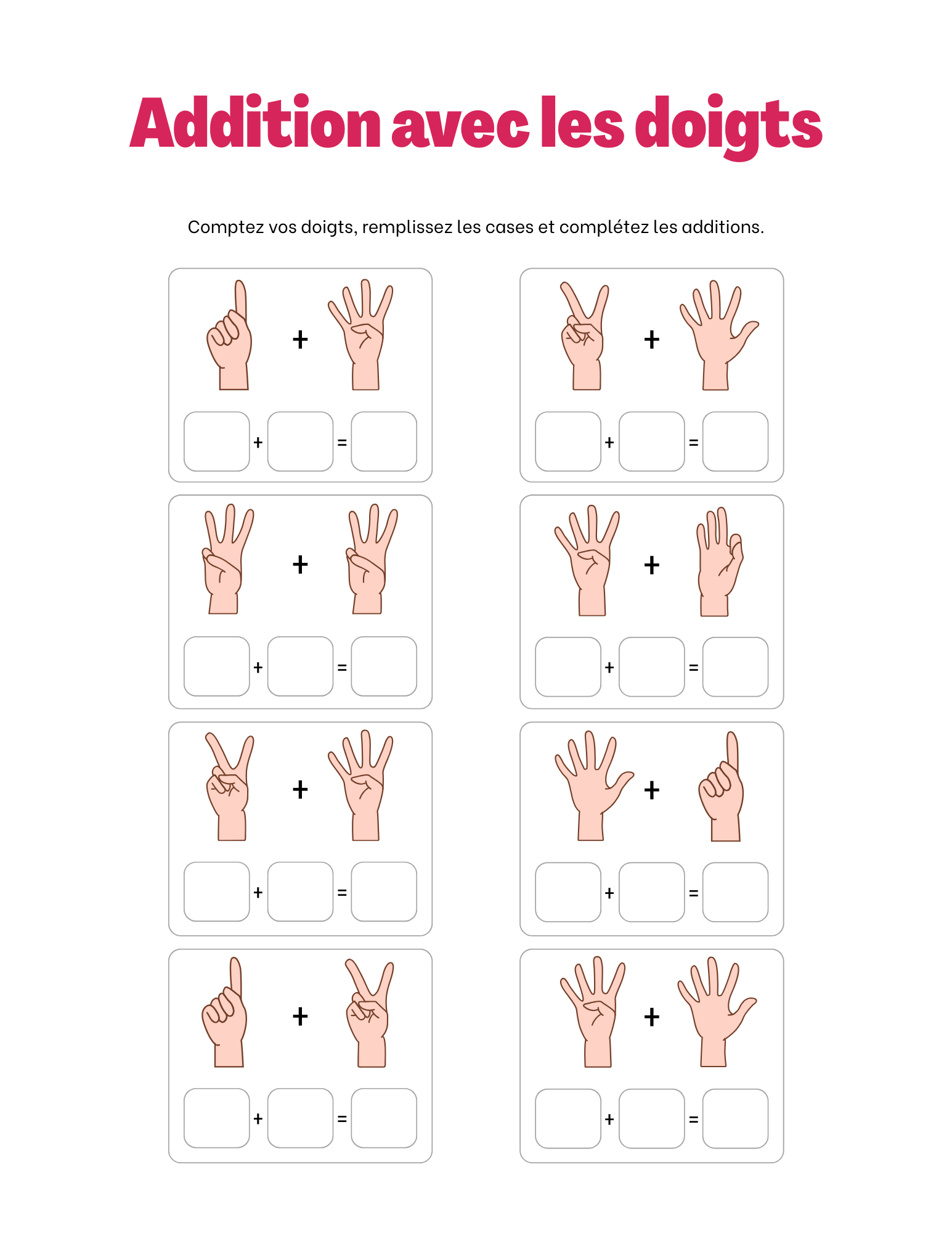 Addition avec les doigts

Comptez vos doigts, remplissez les cases et complétez les additions.

+
+ =

+
+ =

+
+ =

+
+ =

+
+ =

+
+ =

+
+ =

+
+ =