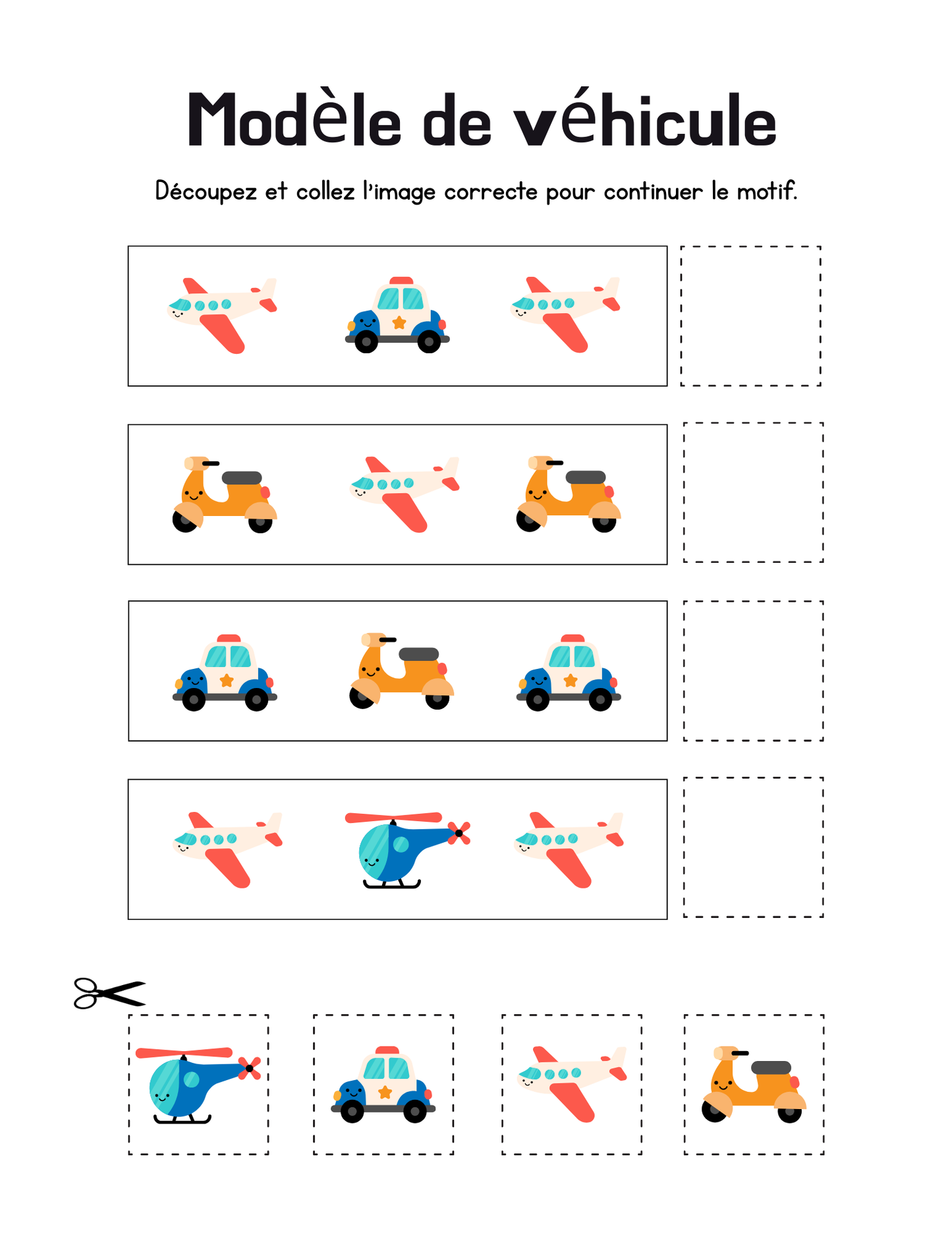 Modèle de véhicule

Découpez et collez l'image correcte pour continuer le motif.