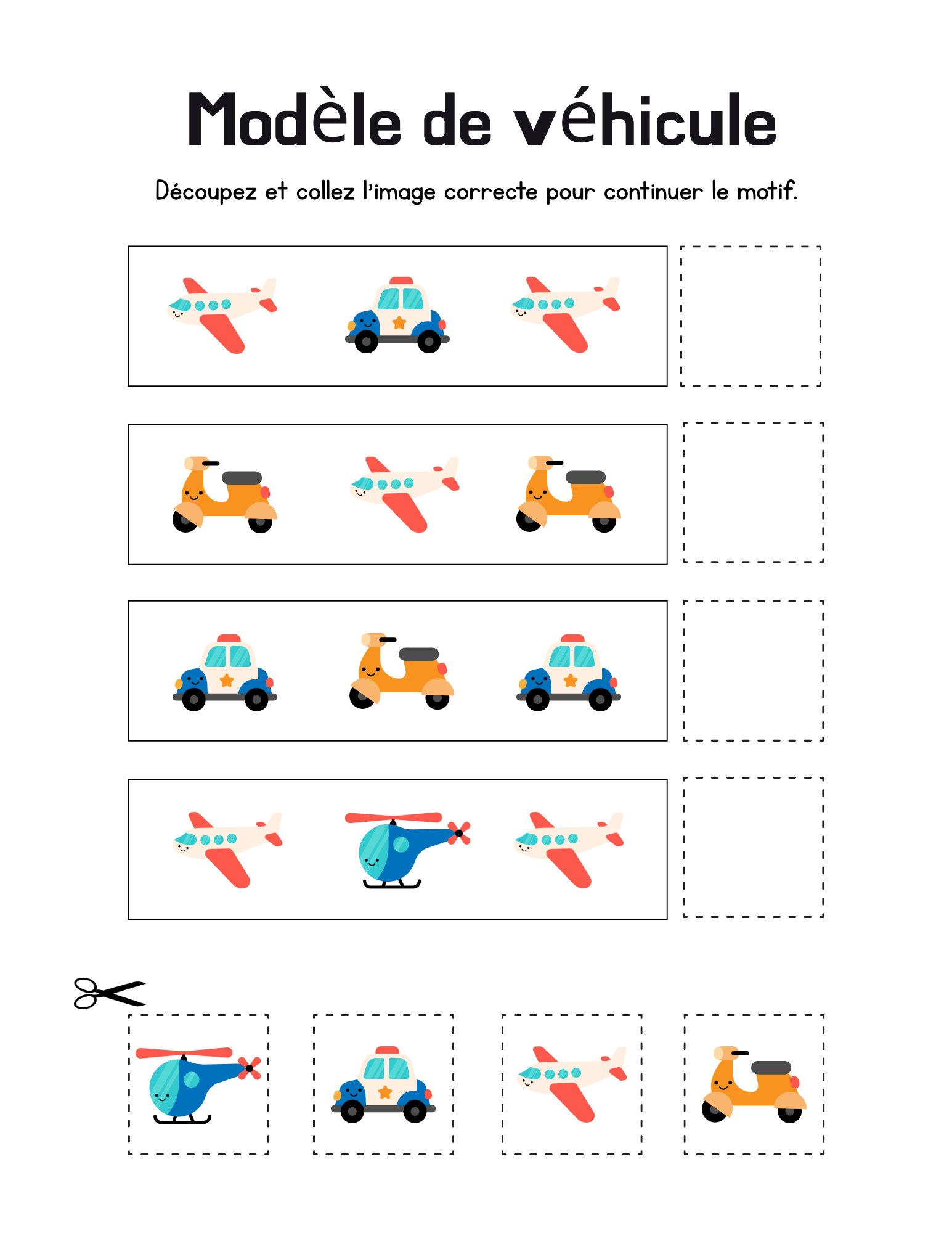 Modèle de véhicule

Découpez et collez l'image correcte pour continuer le motif.